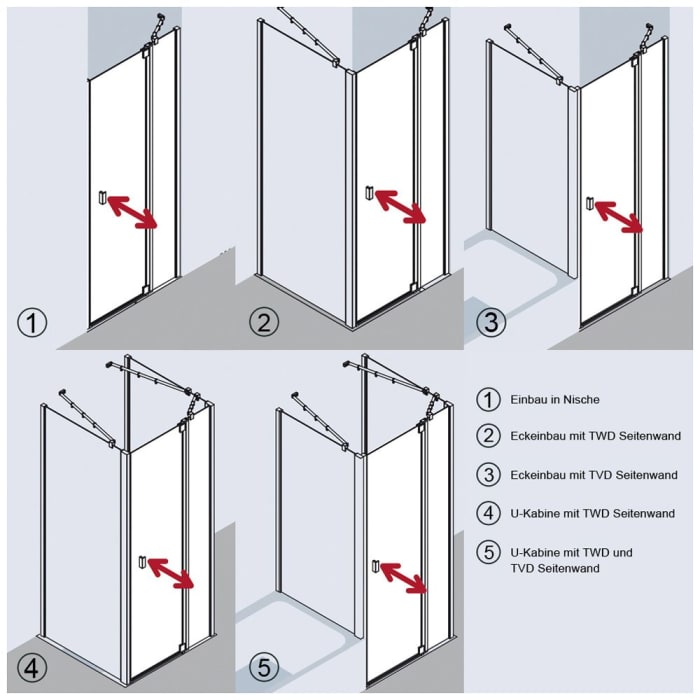 1

2

3

4

5

1 Einbau in Nische

2 Eckeinbau mit TWD Seitenwand

3 Eckeinbau mit TVD Seitenwand

4 U-Kabine mit TWD Seitenwand

5 U-Kabine mit TWD und TVD Seitenwand