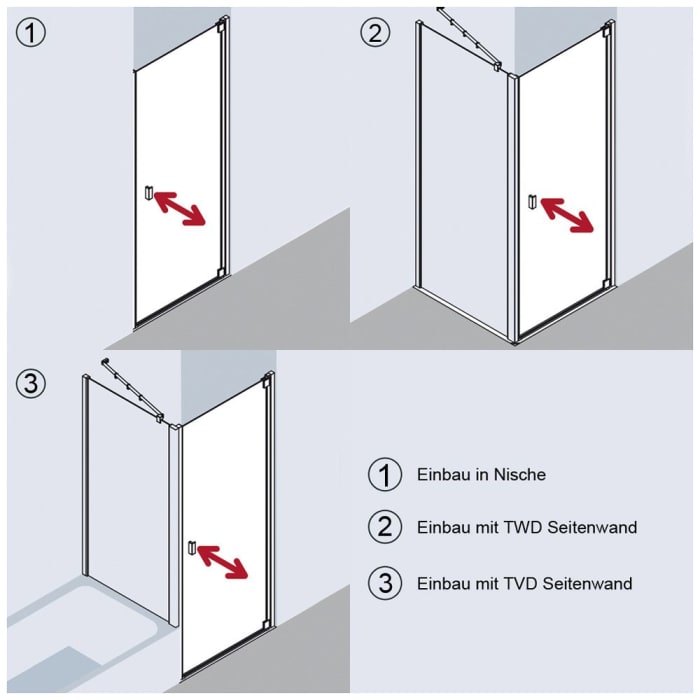 ①

②

③

① Einbau in Nische

② Einbau mit TWD Seitenwand

③ Einbau mit TVD Seitenwand