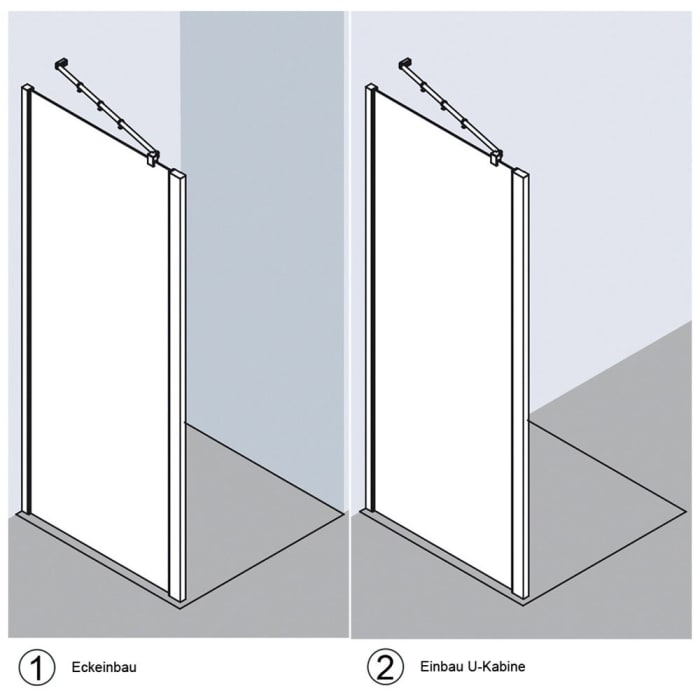 1 Eckeinbau

2 Einbau U-Kabine