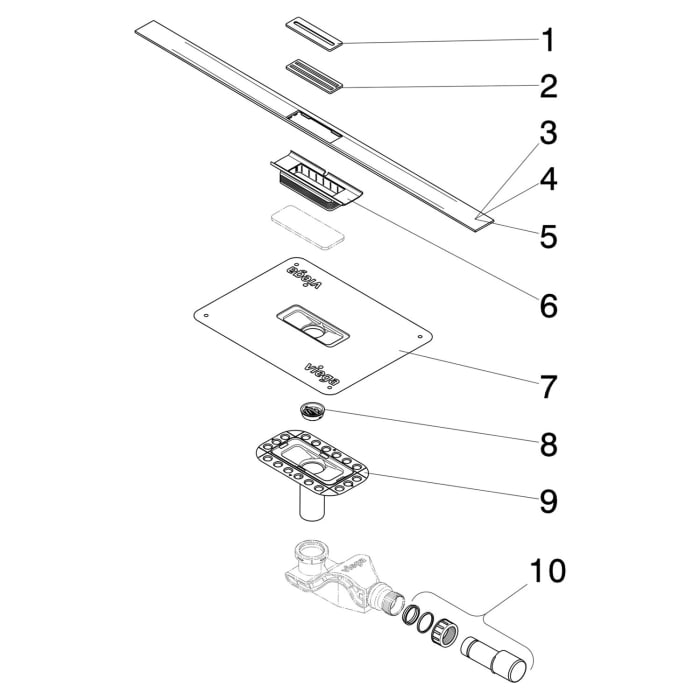 1
2
3
4
5
6
viega
viega
7
8
9
viega
10