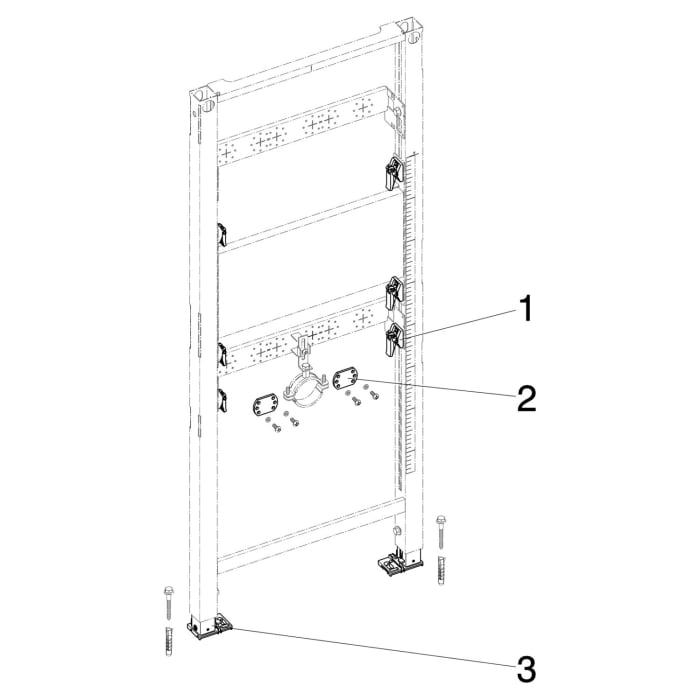 1
2
3