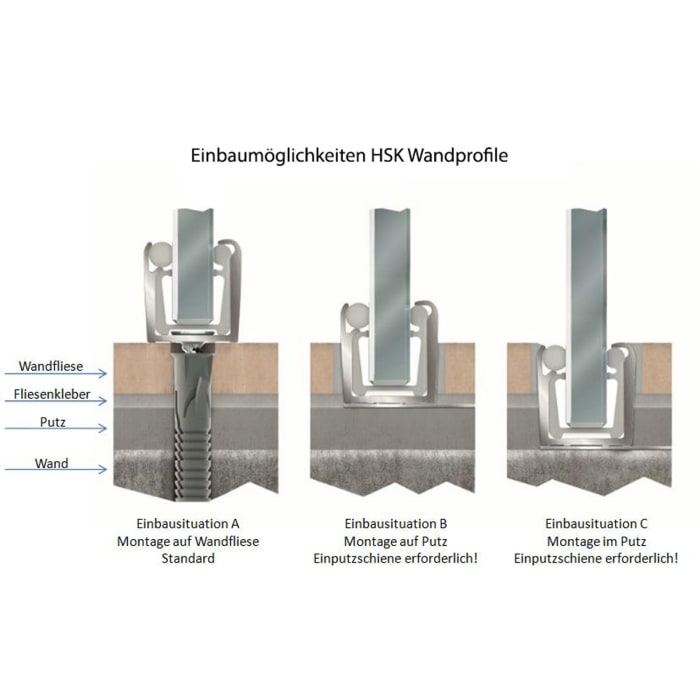 Einbaumöglichkeiten HSK Wandprofile

Wandfliese
Fliesenkleber
Putz
Wand

Einbausituation A
Montage auf Wandfliese
Standard

Einbausituation B
Montage auf Putz
Einputzschiene erforderlich!

Einbausituation C
Montage im Putz
Einputzschiene erforderlich!