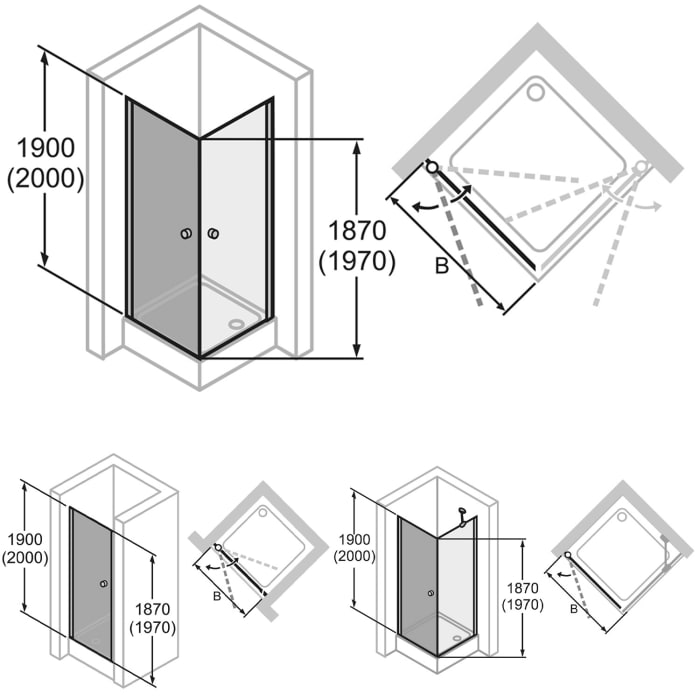 1900
(2000)

1870
(1970)

B

1900
(2000)

1870
(1970)

B

1900
(2000)

1870
(1970)

B