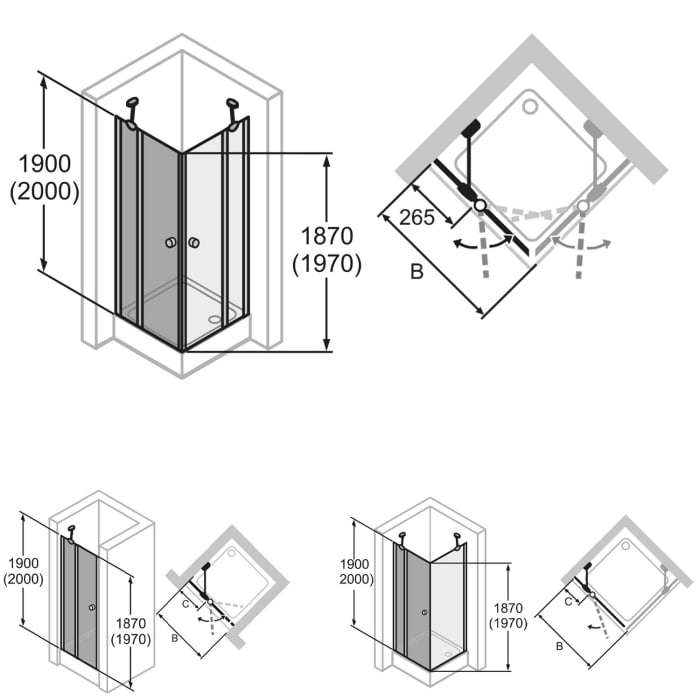 1900
(2000)

1870
(1970)

265

B

1900
(2000)

1870
(1970)

C

B

1900
2000)

1870
(1970)

C

B