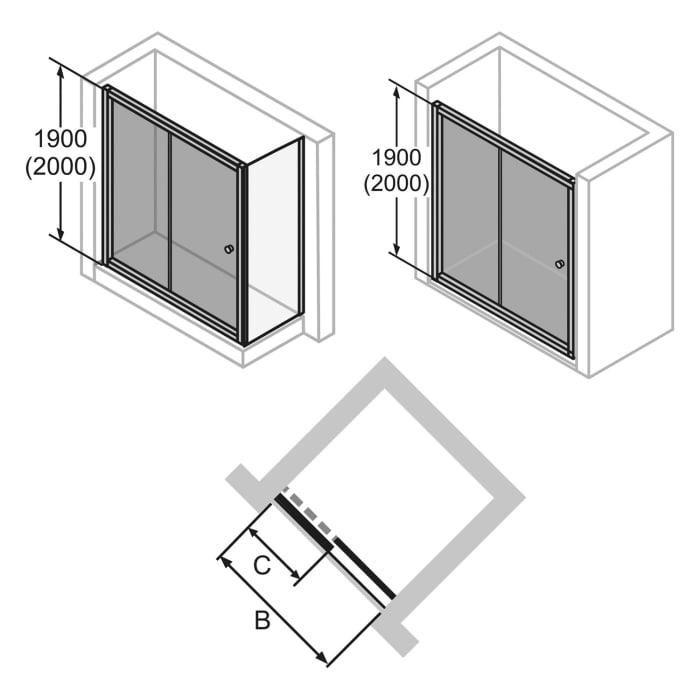 1900
(2000)

1900
(2000)

C

B