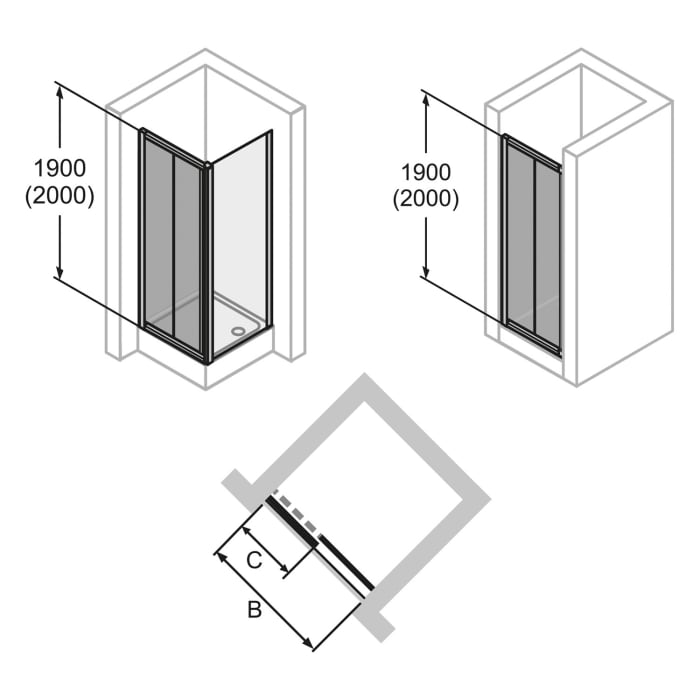 1900
(2000)

1900
(2000)

C

B