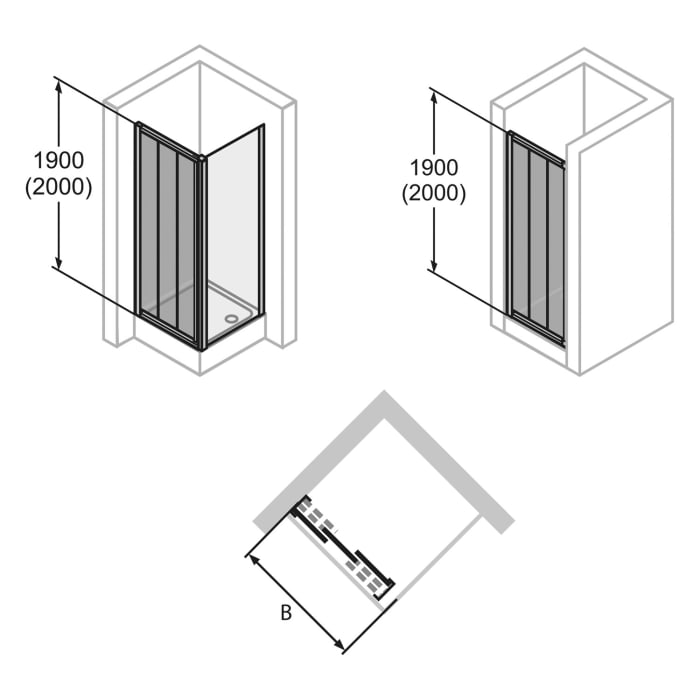 1900
(2000)

1900
(2000)

B