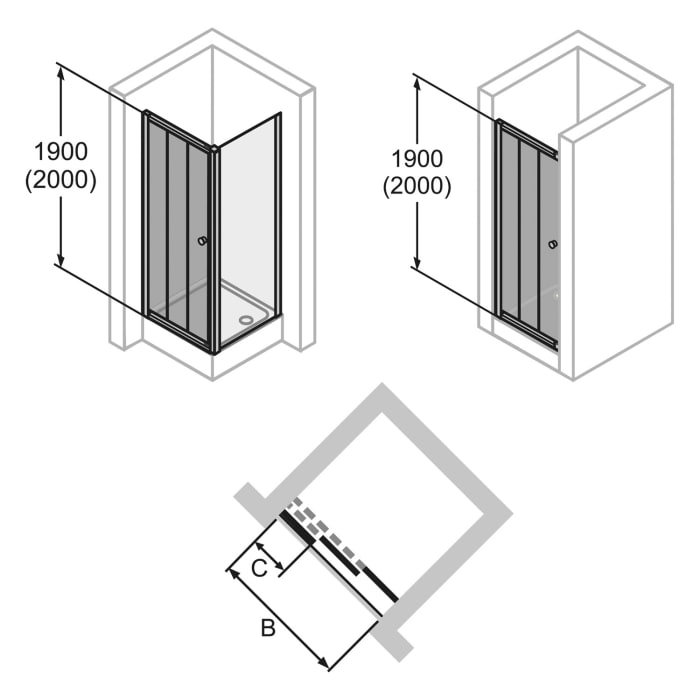 1900
(2000)

1900
(2000)

C

B