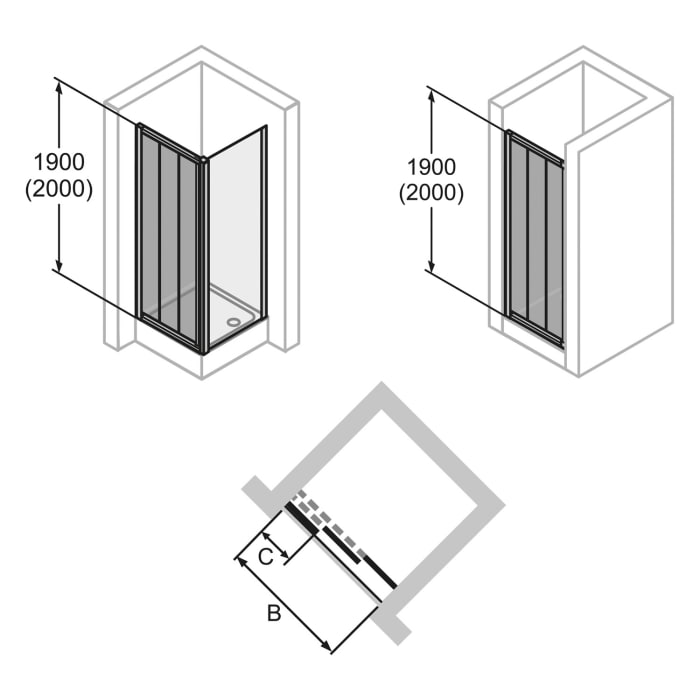 1900
(2000)

1900
(2000)

C

B