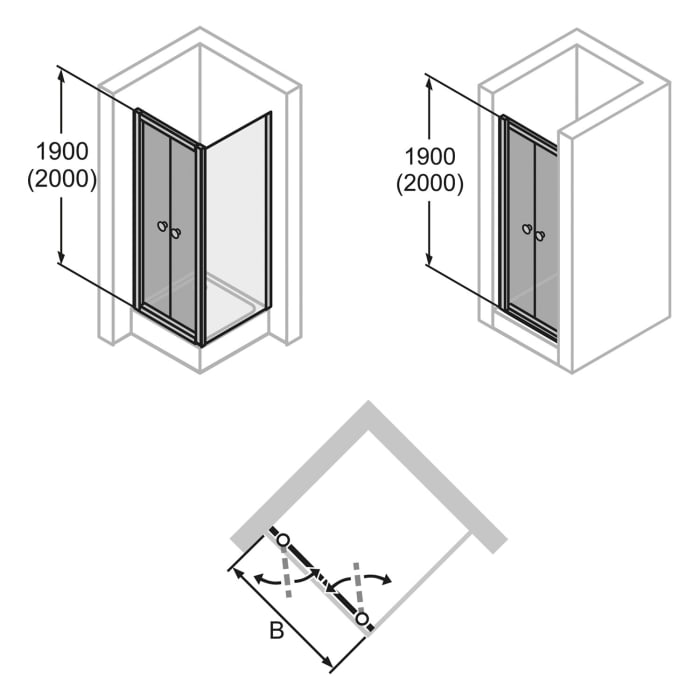 1900
(2000)

1900
(2000)

B