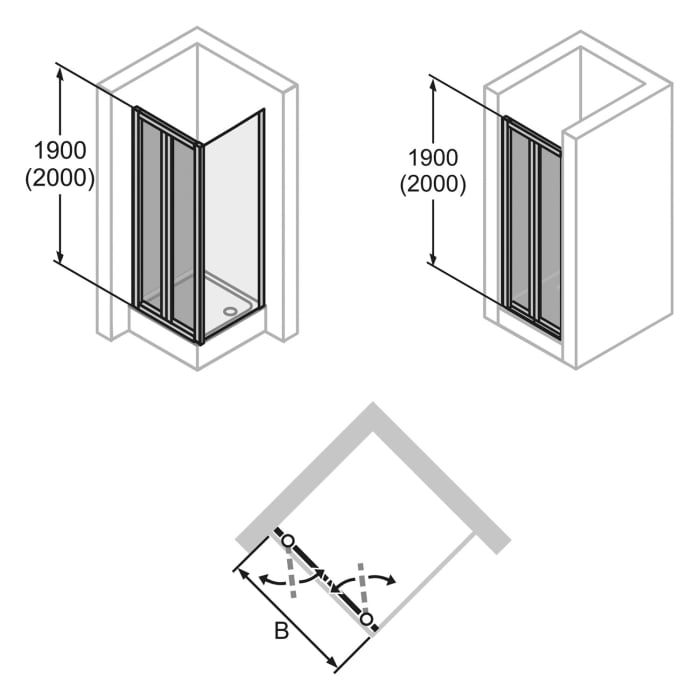 1900
(2000)

1900
(2000)

B