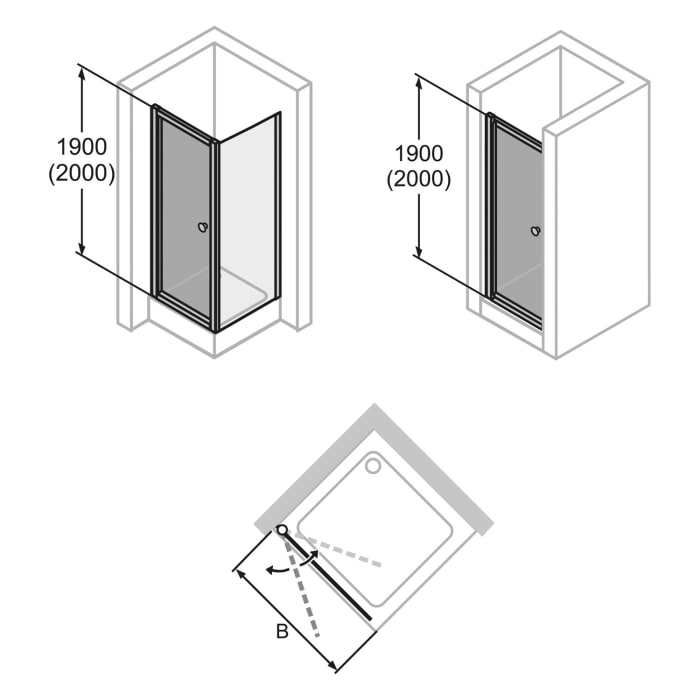 1900
(2000)

1900
(2000)

B