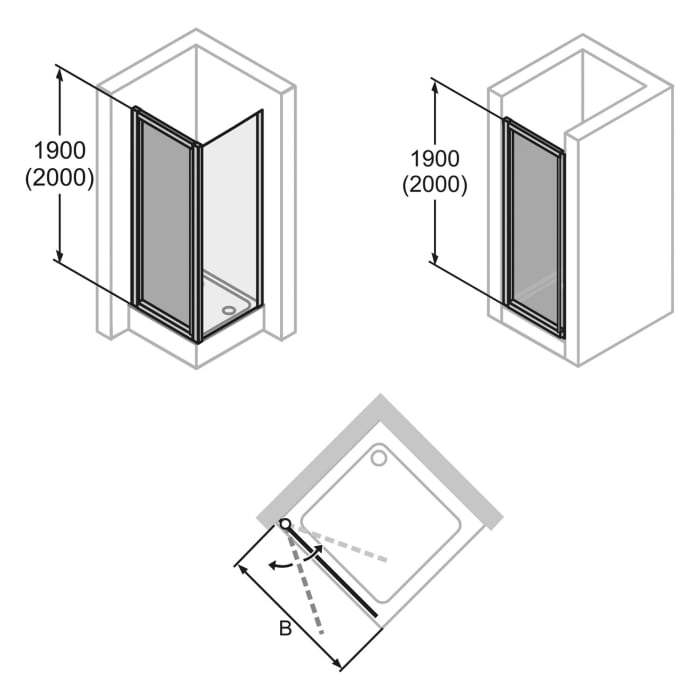 1900
(2000)

1900
(2000)

B