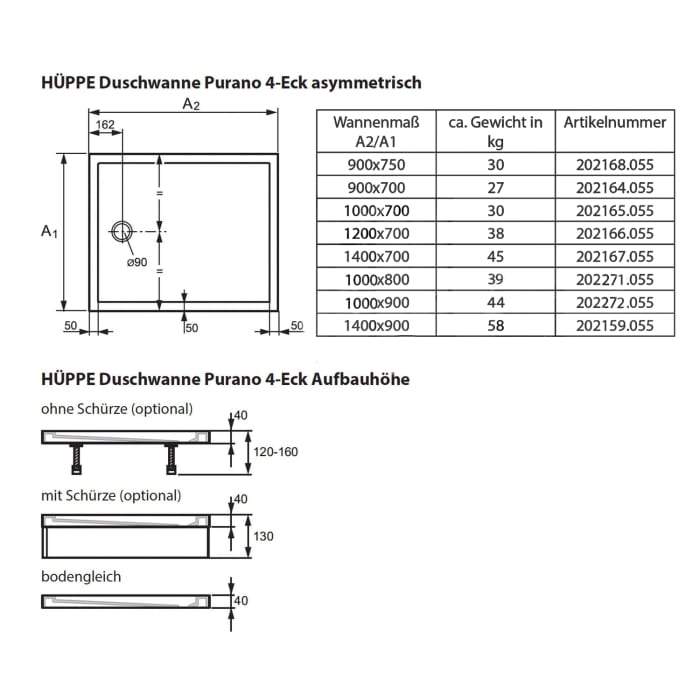 HÜPPE Duschwanne Purano 4-Eck asymmetrisch

$A_2$

162

$A_1$

=

=

ø90

50

50

50

| Wannenmaß A2/A1 | ca. Gewicht in kg | Artikelnummer |
|---|---|---|
| 900x750 | 30 | 202168.055 |
| 900x700 | 27 | 202164.055 |
| 1000x700 | 30 | 202165.055 |
| 1200x700 | 38 | 202166.055 |
| 1400x700 | 45 | 202167.055 |
| 1000x800 | 39 | 202271.055 |
| 1000x900 | 44 | 202272.055 |
| 1400x900 | 58 | 202159.055 |

HÜPPE Duschwanne Purano 4-Eck Aufbauhöhe

ohne Schürze (optional)

40

120-160

mit Schürze (optional)

40

130

bodengleich

40