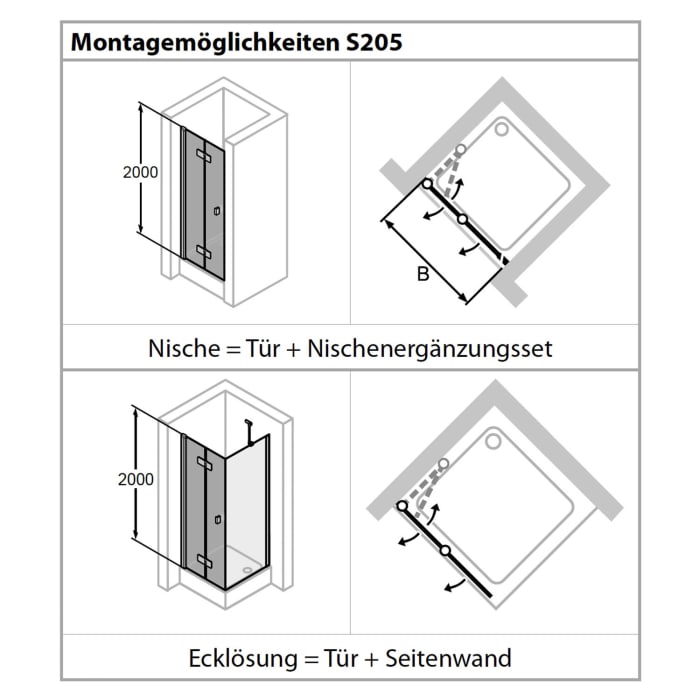 Montagemöglichkeiten S205

2000

B

Nische = Tür + Nischenergänzungsset

2000

Ecklösung = Tür + Seitenwand