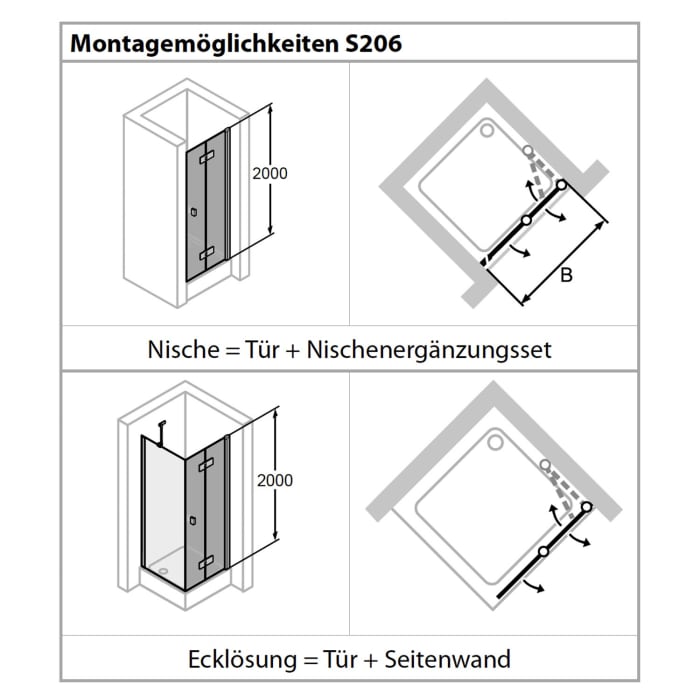 Montagemöglichkeiten S206

2000

B

Nische = Tür + Nischenergänzungsset

2000

Ecklösung = Tür + Seitenwand