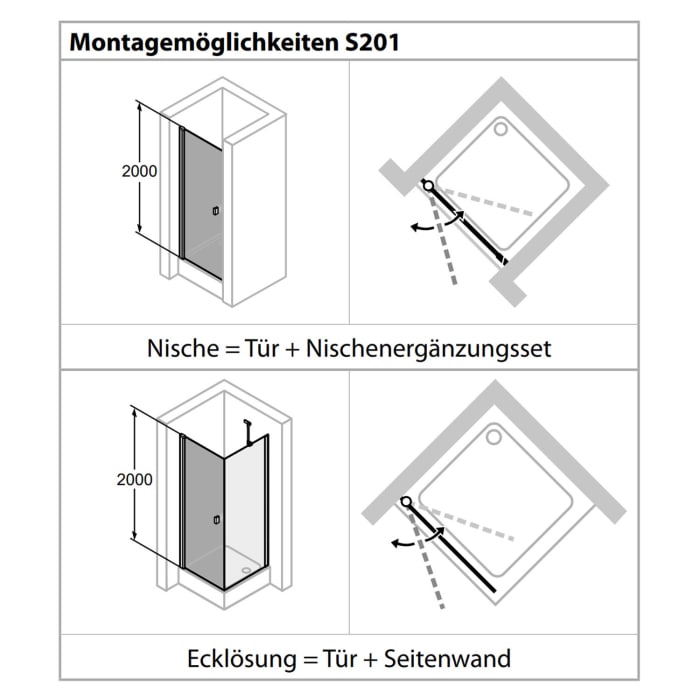 Montagemöglichkeiten S201

2000

Nische = Tür + Nischenergänzungsset

2000

Ecklösung = Tür + Seitenwand