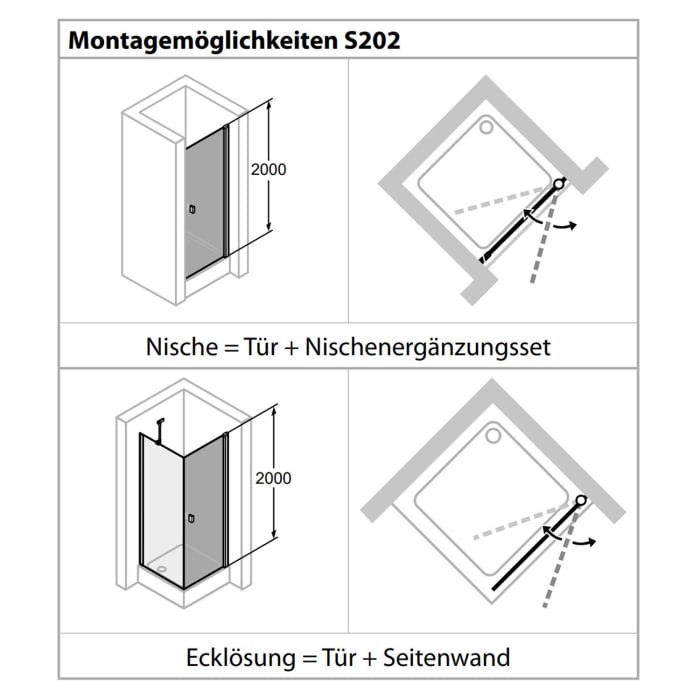 Montagemöglichkeiten S202

2000

Nische = Tür + Nischenergänzungsset

2000

Ecklösung = Tür + Seitenwand