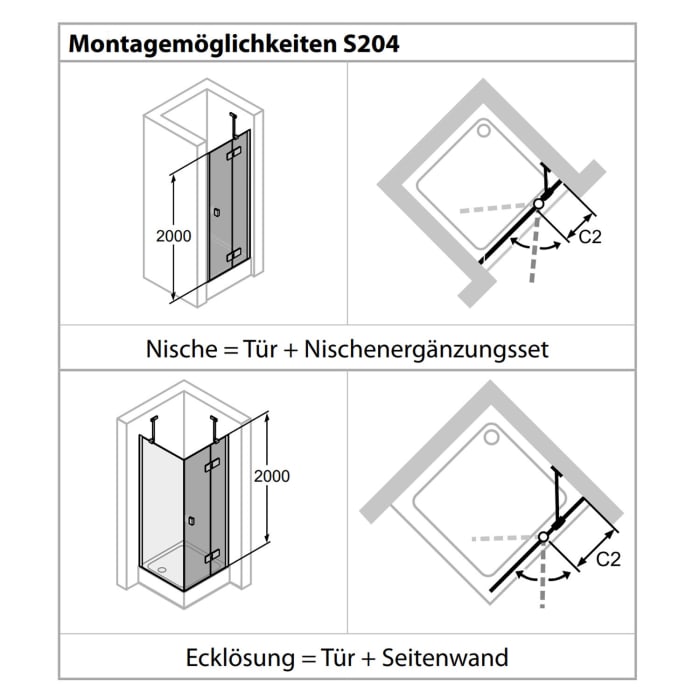 Montagemöglichkeiten S204

2000

C2

Nische = Tür + Nischenergänzungsset

2000

C2

Ecklösung = Tür + Seitenwand