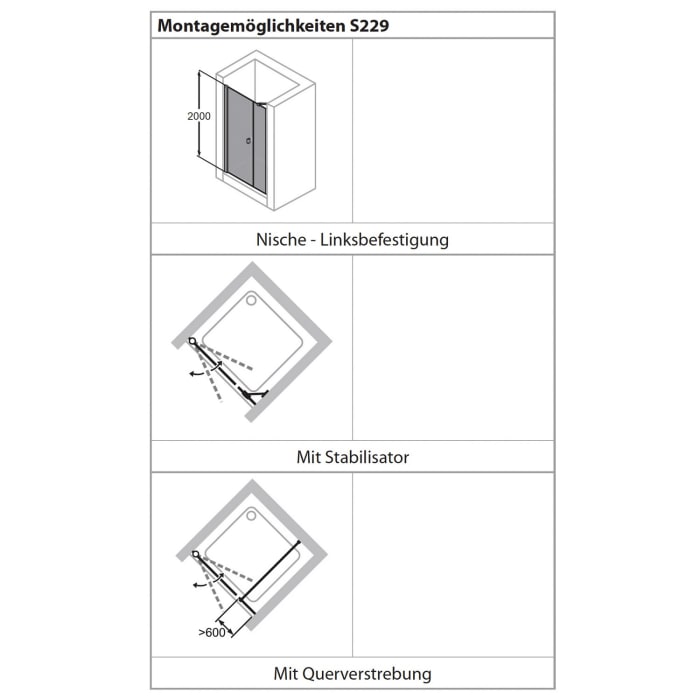 Montagemöglichkeiten S229

2000

Nische - Linksbefestigung

Mit Stabilisator

>600

Mit Querverstrebung