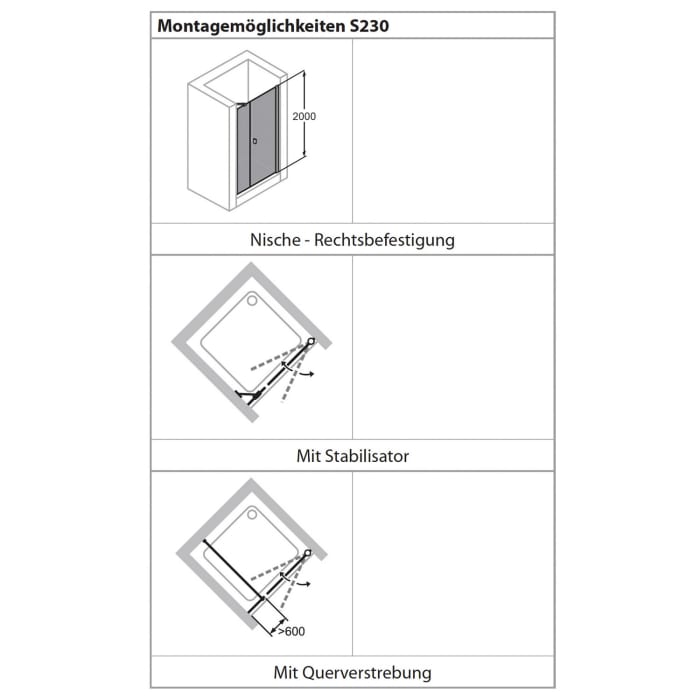 Montagemöglichkeiten S230

2000

Nische - Rechtsbefestigung

Mit Stabilisator

>600

Mit Querverstrebung