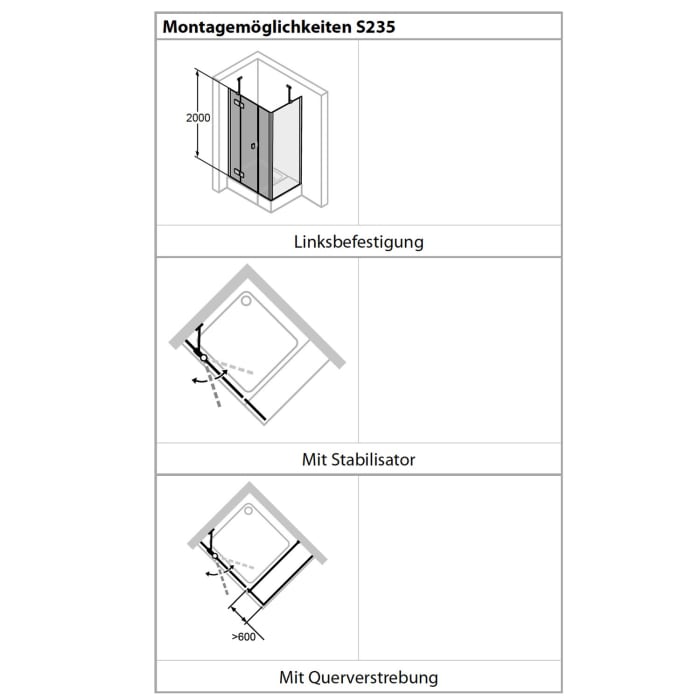 Montagemöglichkeiten S235

2000

Linksbefestigung

Mit Stabilisator

>600

Mit Querverstrebung