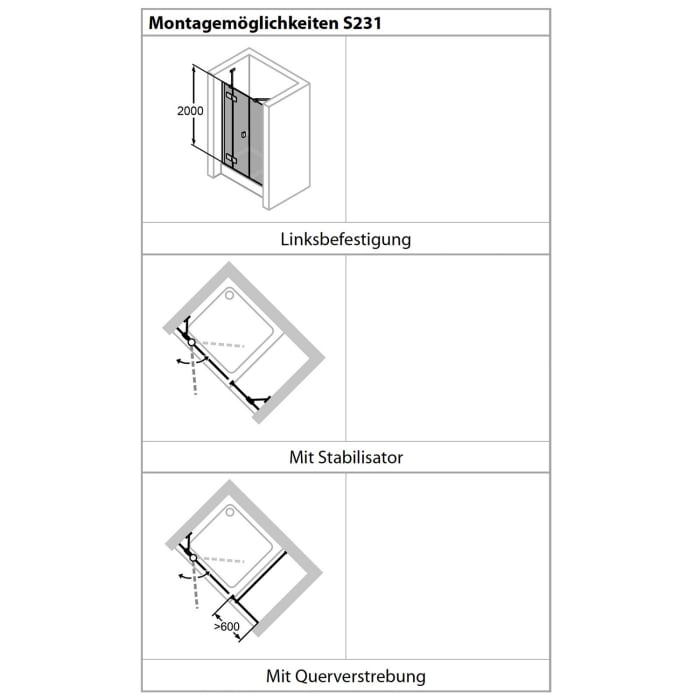 Montagemöglichkeiten S231

2000

Linksbefestigung

Mit Stabilisator

>600

Mit Querverstrebung