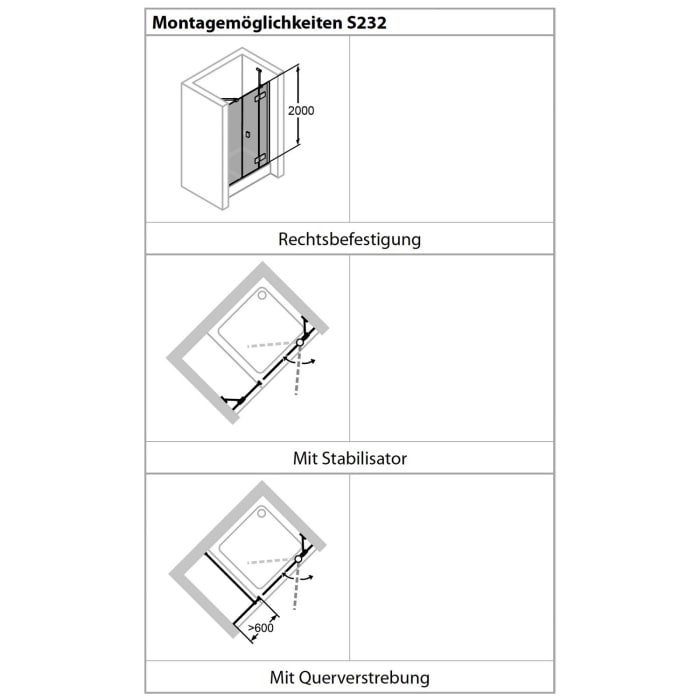 Montagemöglichkeiten S232

2000

Rechtsbefestigung

Mit Stabilisator

>600

Mit Querverstrebung