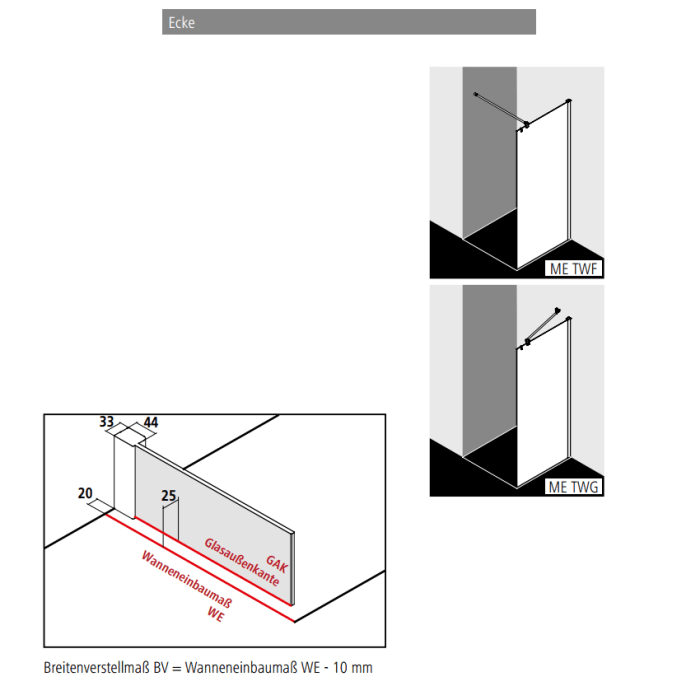 Ecke

ME TWF

ME TWG

33
44
20
25
GAK
Glasaußenkante
Wanneneinbaumaß
WE

Breitenverstellmaß BV = Wanneneinbaumaß WE - 10 mm