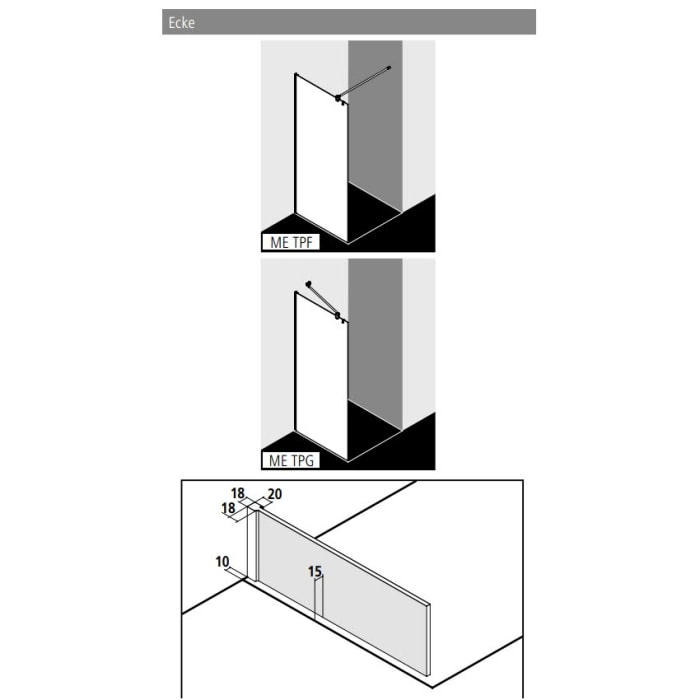 Ecke

ME TPF

ME TPG

18
20
18
10
15