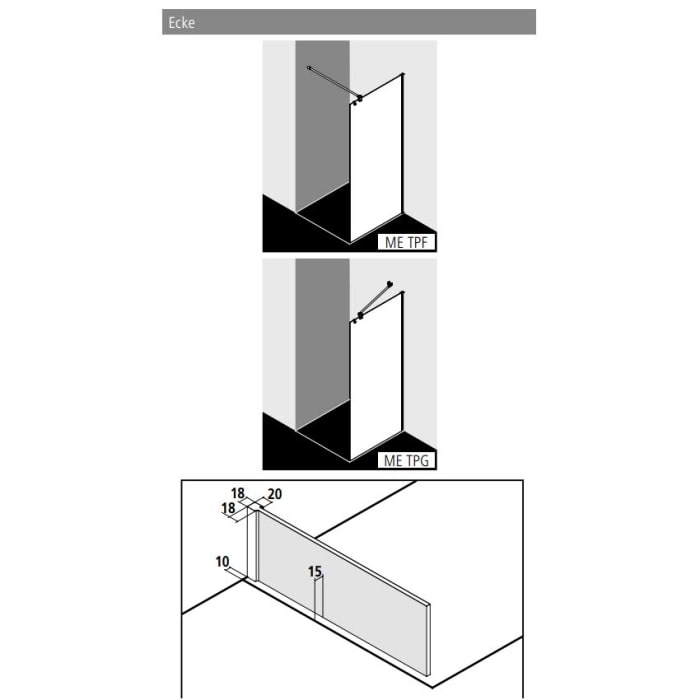 Ecke

ME TPF

ME TPG

18
20
18
10
15