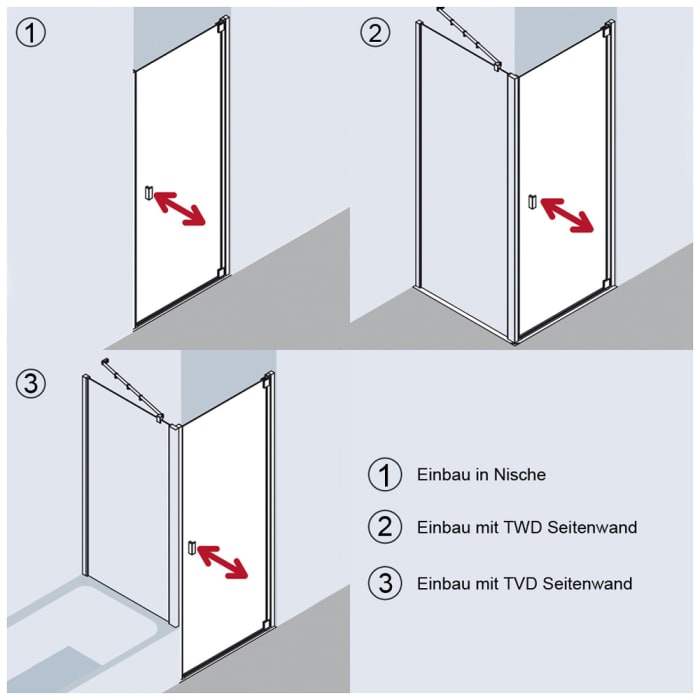 ①

②

③

① Einbau in Nische

② Einbau mit TWD Seitenwand

③ Einbau mit TVD Seitenwand