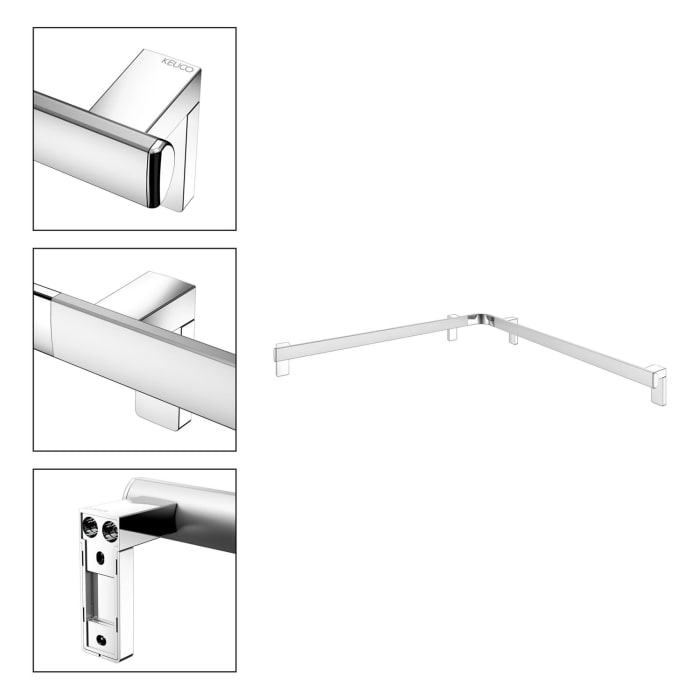 KEUCO