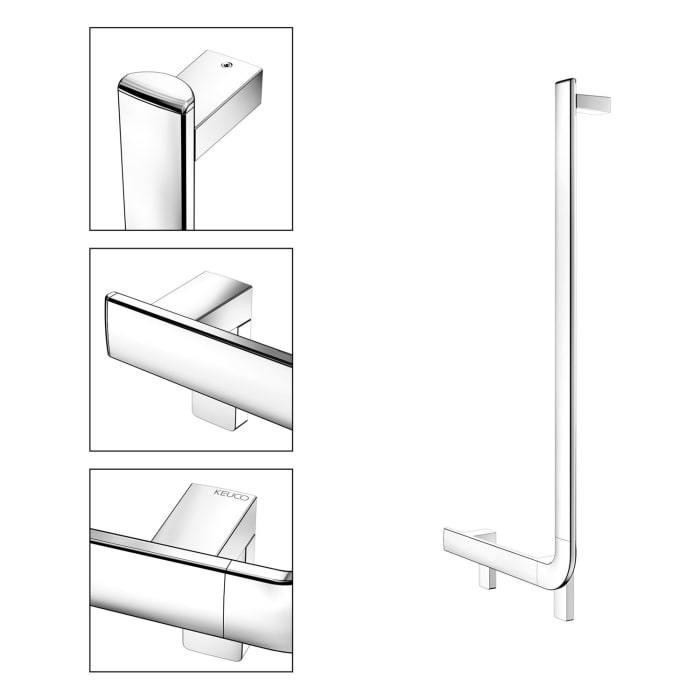 KEUCO