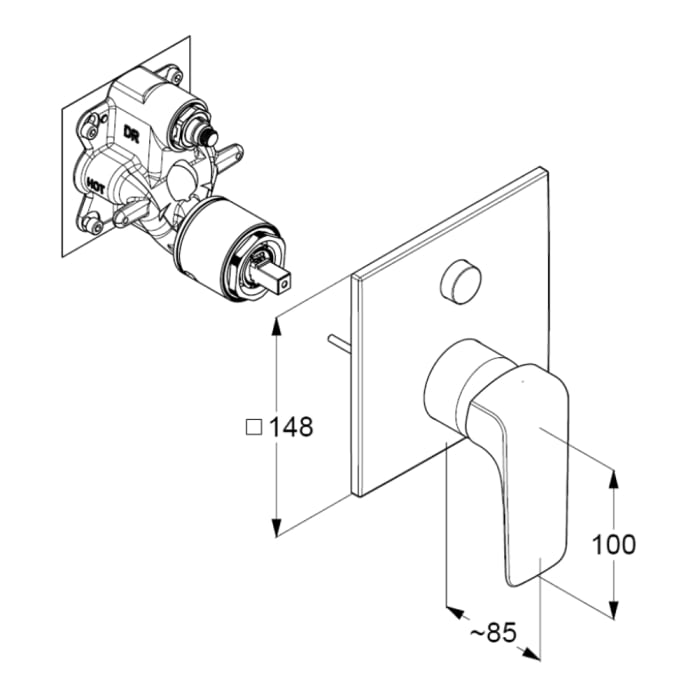 DR
HOT
□ 148
100
~85