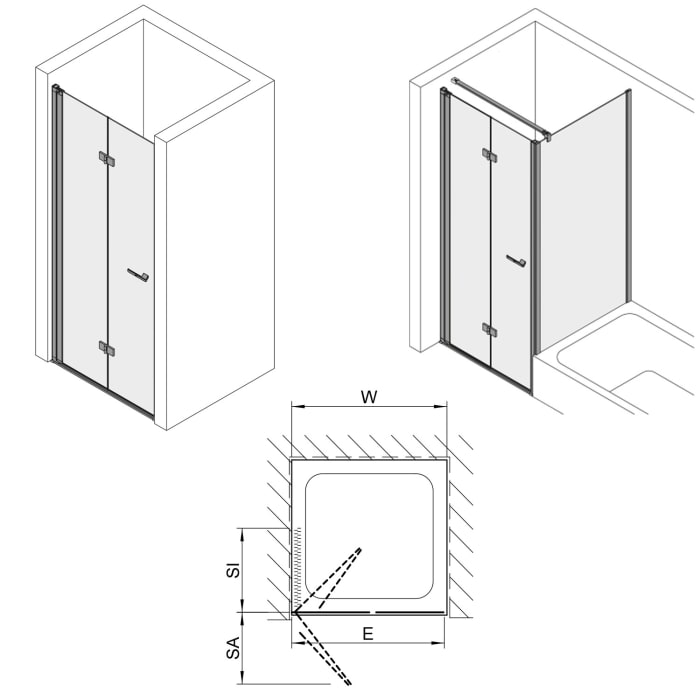 W

SI

SA

E