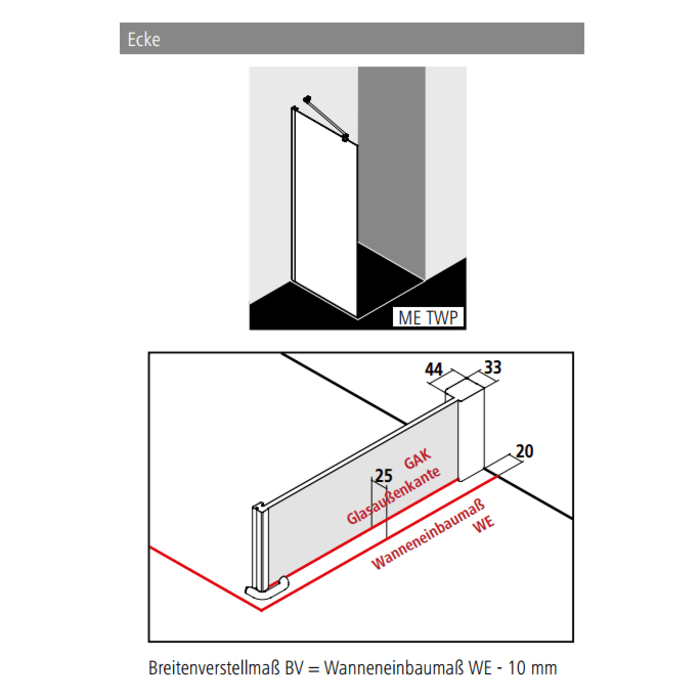 Ecke

ME TWP

44
33
20
25
GAK
Glasaußenkante
Wanneneinbaumaß
WE

Breitenverstellmaß BV = Wanneneinbaumaß WE - 10 mm