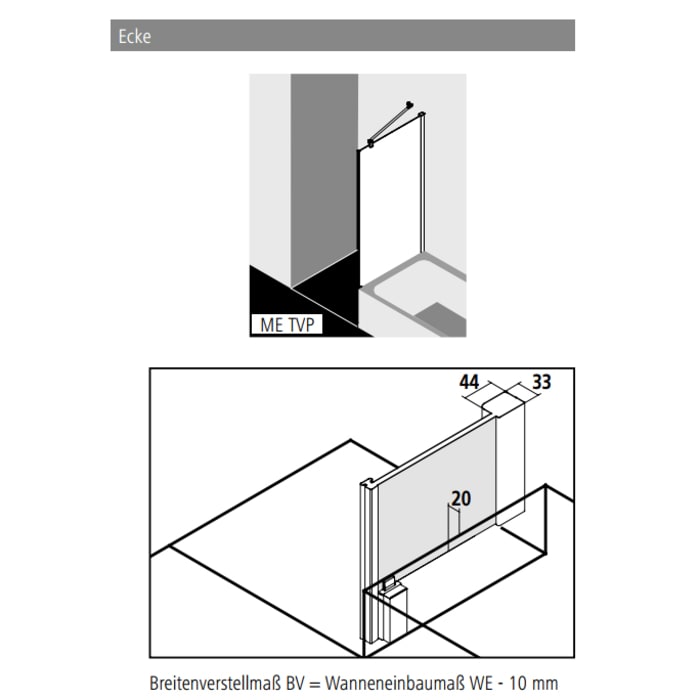 Ecke

ME TVP

44

33

20

Breitenverstellmaß BV = Wanneneinbaumaß WE - 10 mm