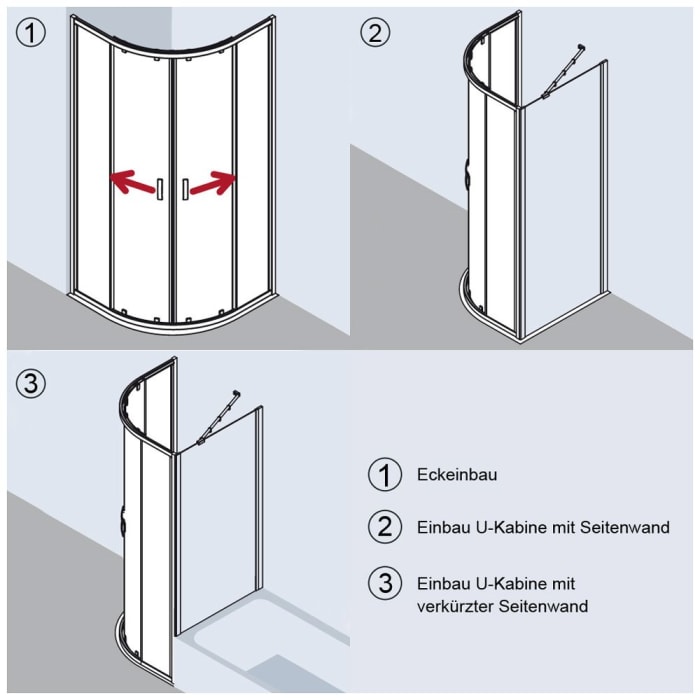 1

2

3

1 Eckeinbau

2 Einbau U-Kabine mit Seitenwand

3 Einbau U-Kabine mit verkürzter Seitenwand