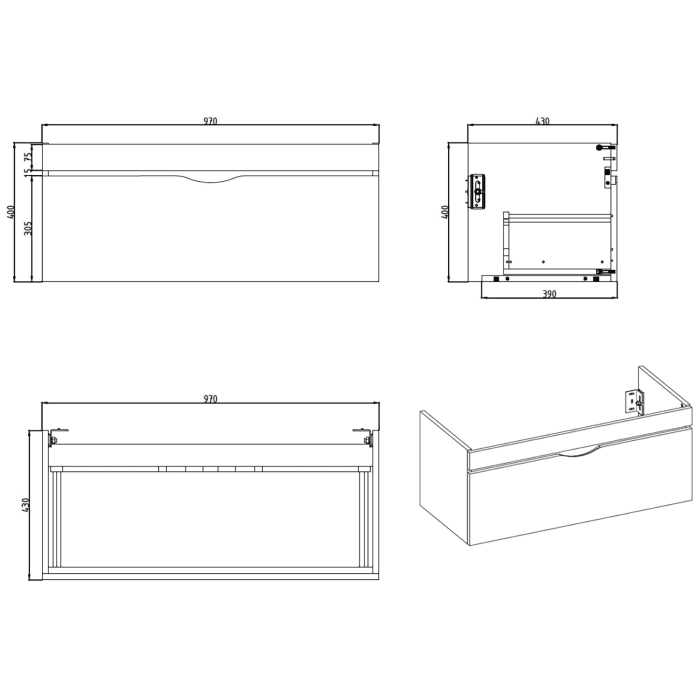 970
400
75
15
305
430
400
390
970
430