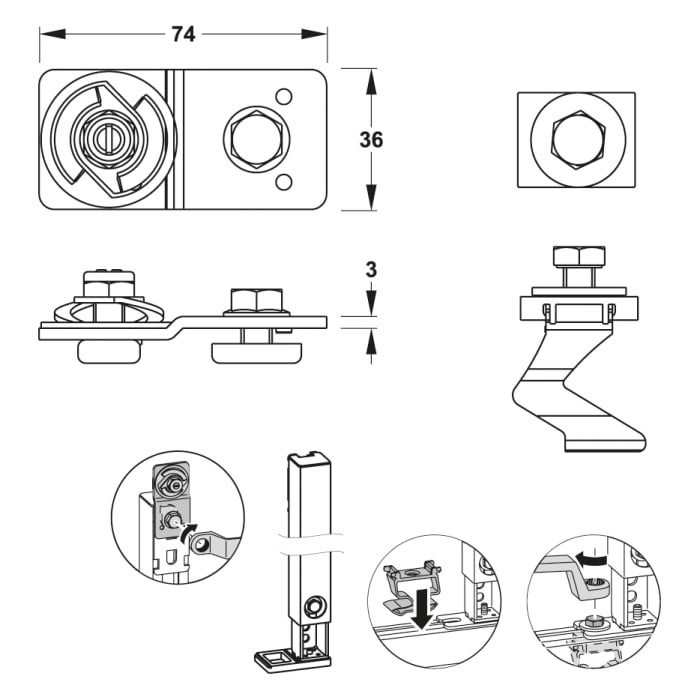 74

36

3