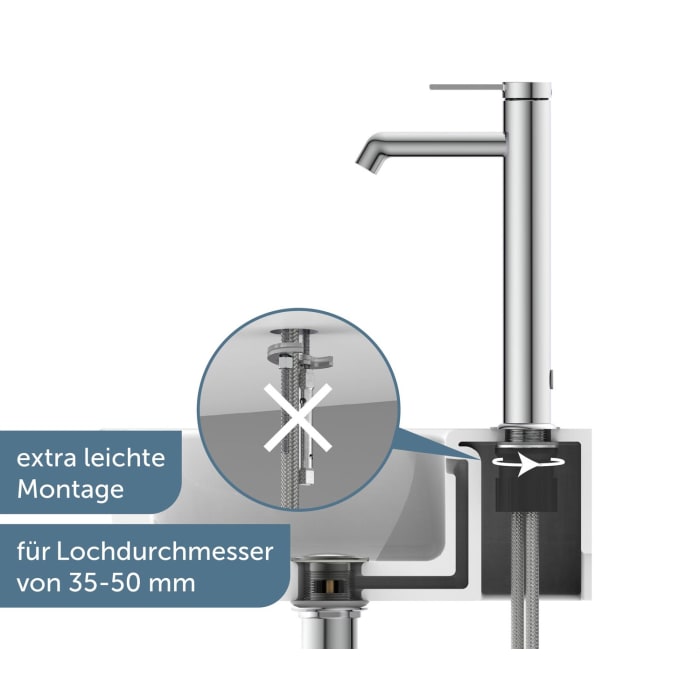 extra leichte Montage

für Lochdurchmesser von 35-50 mm