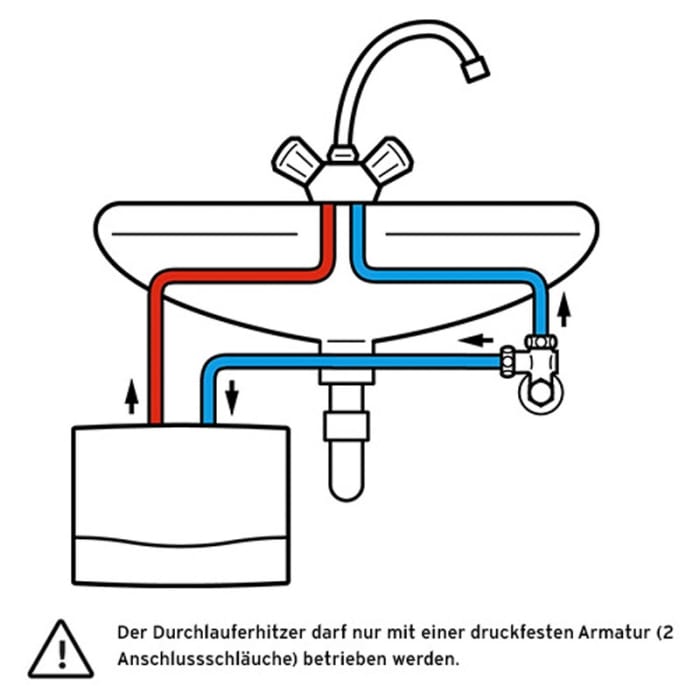 Der Durchlauferhitzer darf nur mit einer druckfesten Armatur (2 Anschlussschläuche) betrieben werden.