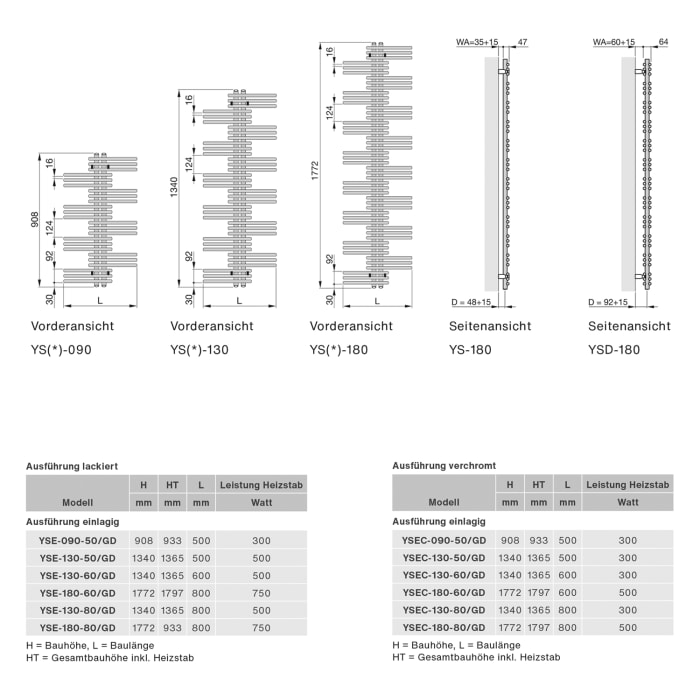 908
16
124
92
30
L

Vorderansicht
YS(*)-090

1340
16
124
92
30
L

Vorderansicht
YS(*)-130

1772
16
124
92
30
L

Vorderansicht
YS(*)-180

WA=35+15
47
D = 48+15

Seitenansicht
YS-180

WA=60+15
64
D = 92+15

Seitenansicht
YSD-180

Ausführung lackiert

| Modell | H mm | HT mm | L mm | Leistung Heizstab Watt |
|---|---|---|---|---|
| Ausführung einlagig | | | | |
| YSE-090-50/GD | 908 | 933 | 500 | 300 |
| YSE-130-50/GD | 1340 | 1365 | 500 | 500 |
| YSE-130-60/GD | 1340 | 1365 | 600 | 500 |
| YSE-180-60/GD | 1772 | 1797 | 800 | 750 |
| YSE-130-80/GD | 1340 | 1365 | 800 | 500 |
| YSE-180-80/GD | 1772 | 933 | 800 | 750 |

H = Bauhöhe, L = Baulänge
HT = Gesamtbauhöhe inkl. Heizstab

Ausführung verchromt

| Modell | H mm | HT mm | L mm | Leistung Heizstab Watt |
|---|---|---|---|---|
| Ausführung einlagig | | | | |
| YSEC-090-50/GD | 908 | 933 | 500 | 300 |
| YSEC-130-50/GD | 1340 | 1365 | 500 | 300 |
| YSEC-130-60/GD | 1340 | 1365 | 600 | 300 |
| YSEC-180-60/GD | 1772 | 1797 | 800 | 500 |
| YSEC-130-80/GD | 1340 | 1365 | 800 | 300 |
| YSEC-180-80/GD | 1772 | 1797 | 800 | 500 |

H = Bauhöhe, L = Baulänge
HT = Gesamtbauhöhe inkl. Heizstab