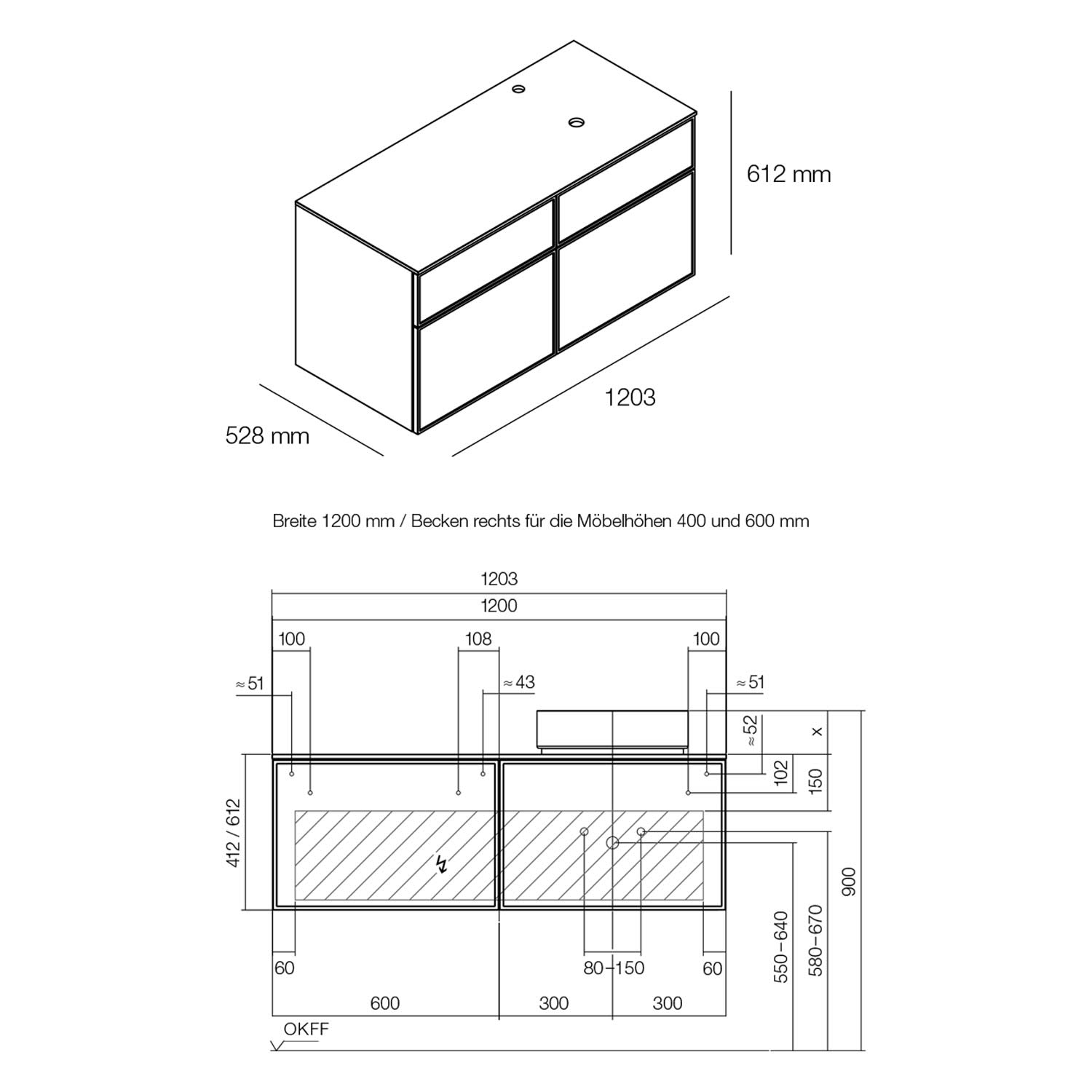 612 mm

1203

528 mm

Breite 1200 mm / Becken rechts für die Möbelhöhen 400 und 600 mm

1203
1200
100
108
100
≈51
≈43
≈51
≈52
x
102
150
412 / 612
900
550–640
580–670
60
80–150
60
600
300
300
OKFF