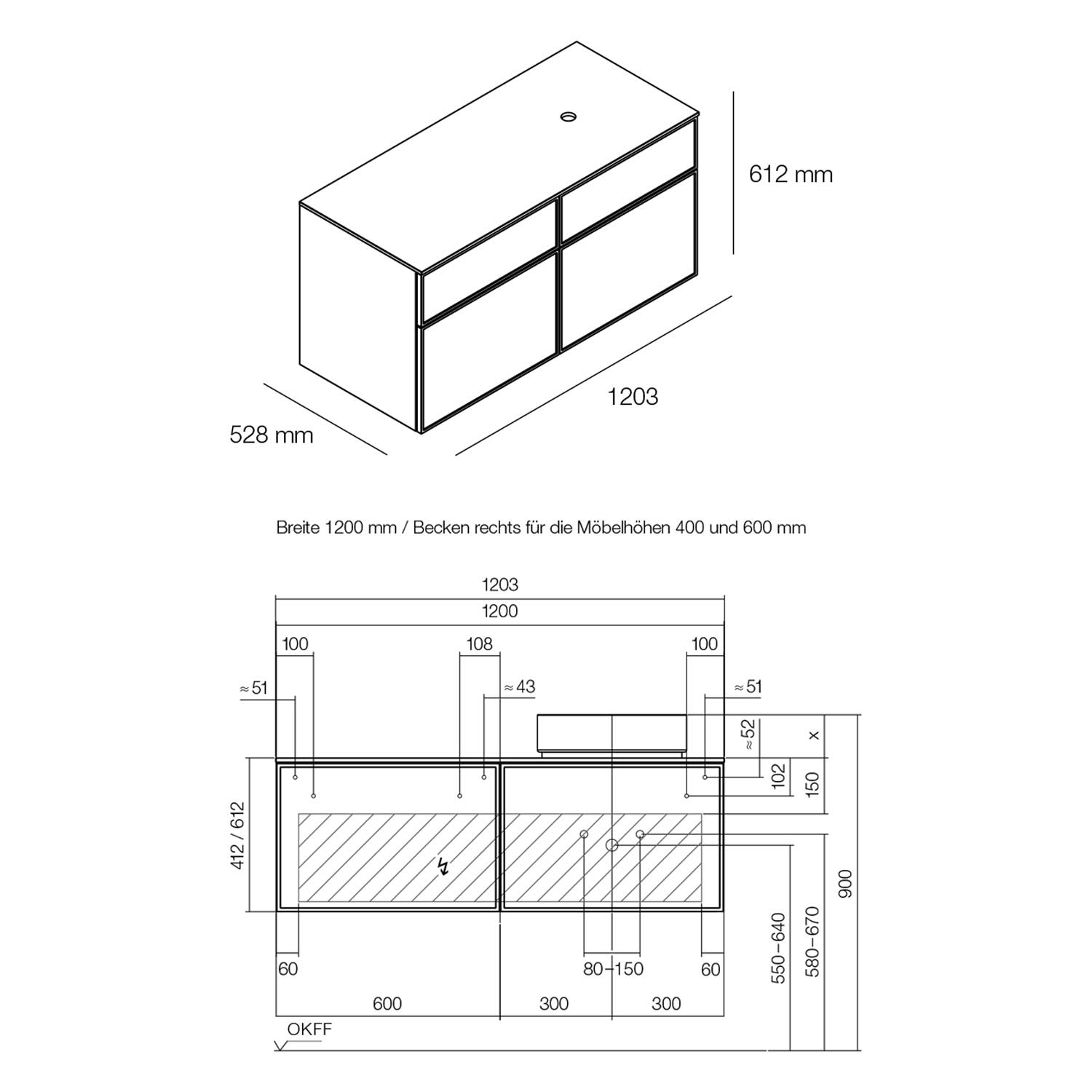 612 mm

1203

528 mm

Breite 1200 mm / Becken rechts für die Möbelhöhen 400 und 600 mm

1203
1200
100
108
100
≈51
≈43
≈51
≈52
x
102
150
412 / 612
900
550–640
580–670
60
80–150
60
600
300
300
OKFF