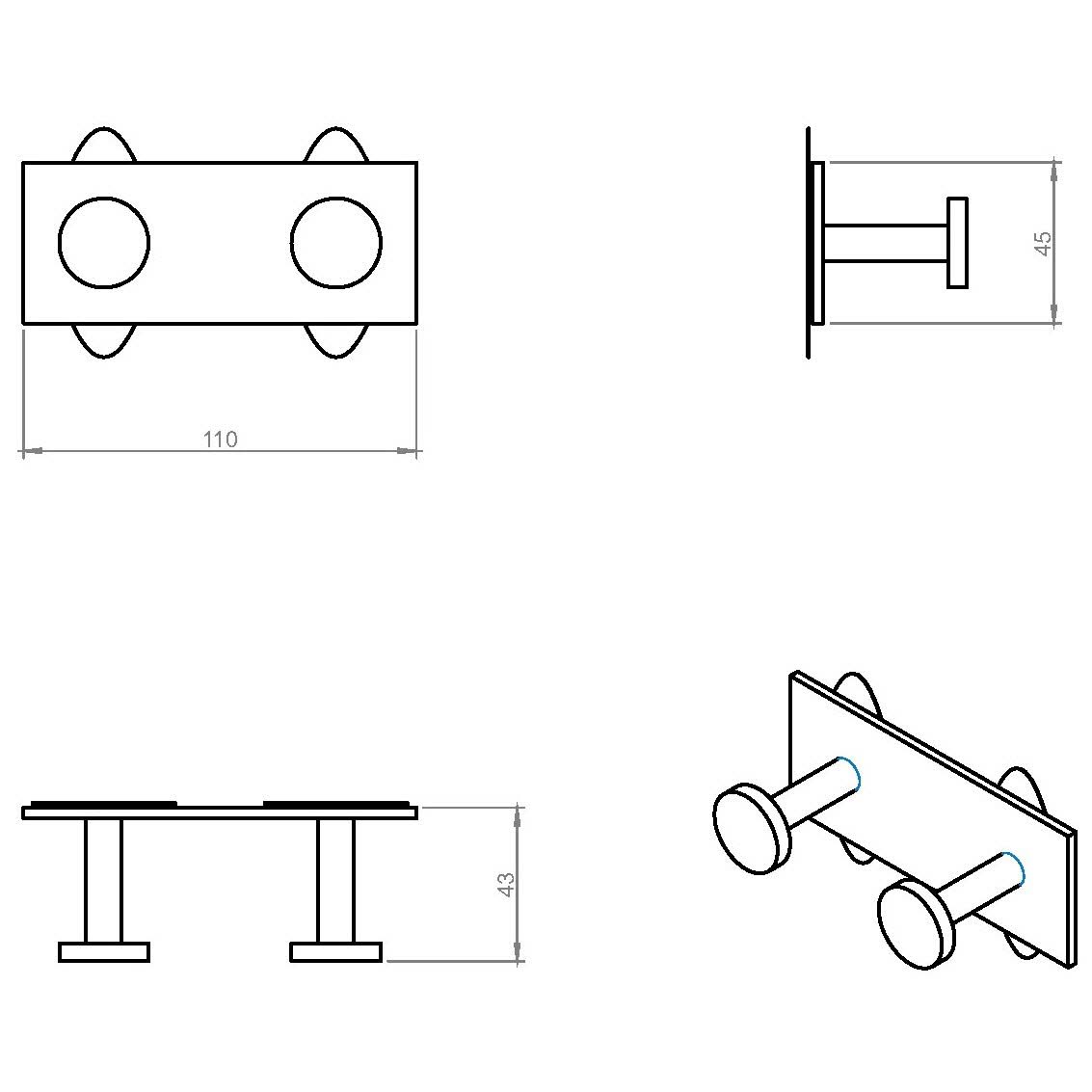 110

45

43