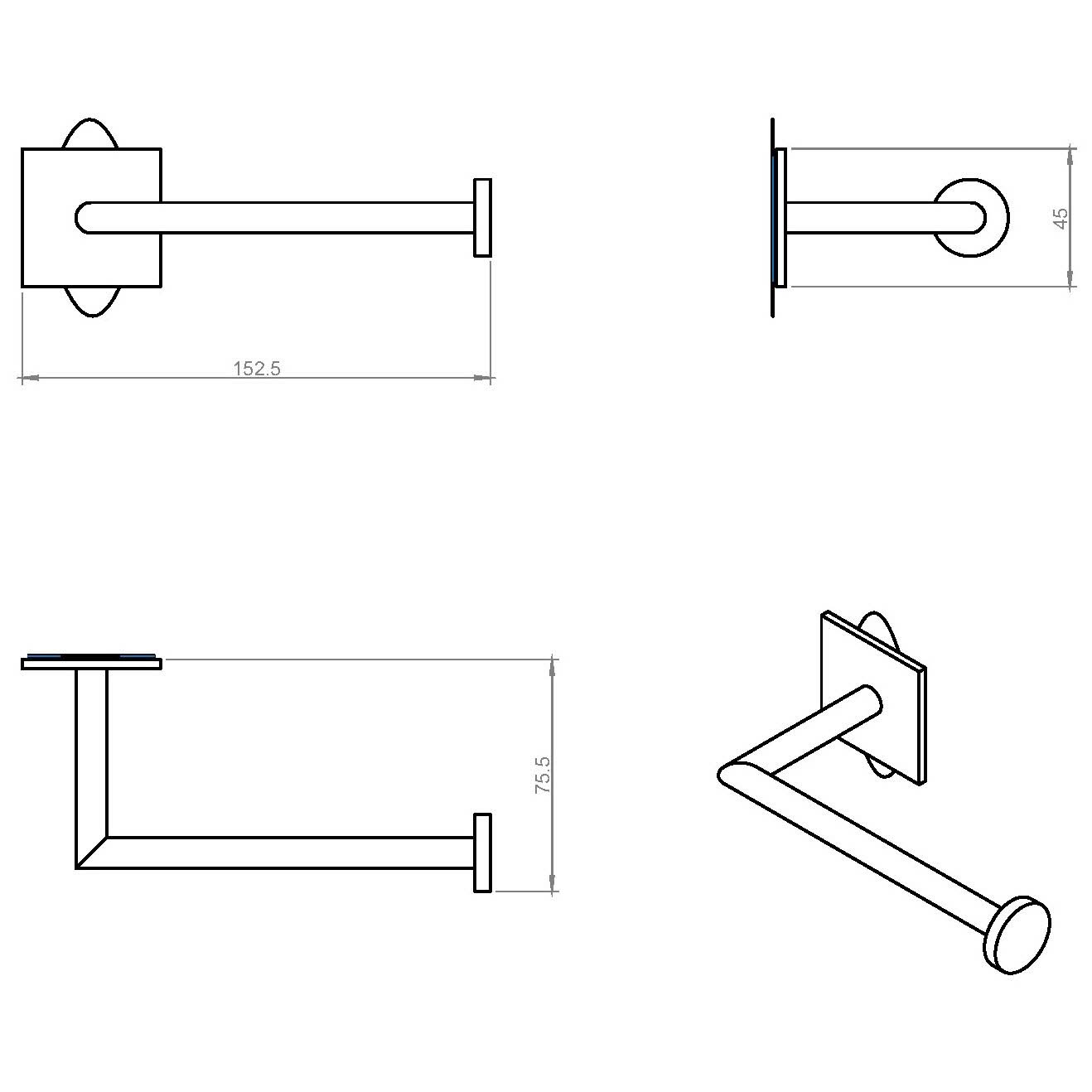 152.5

45

75.5