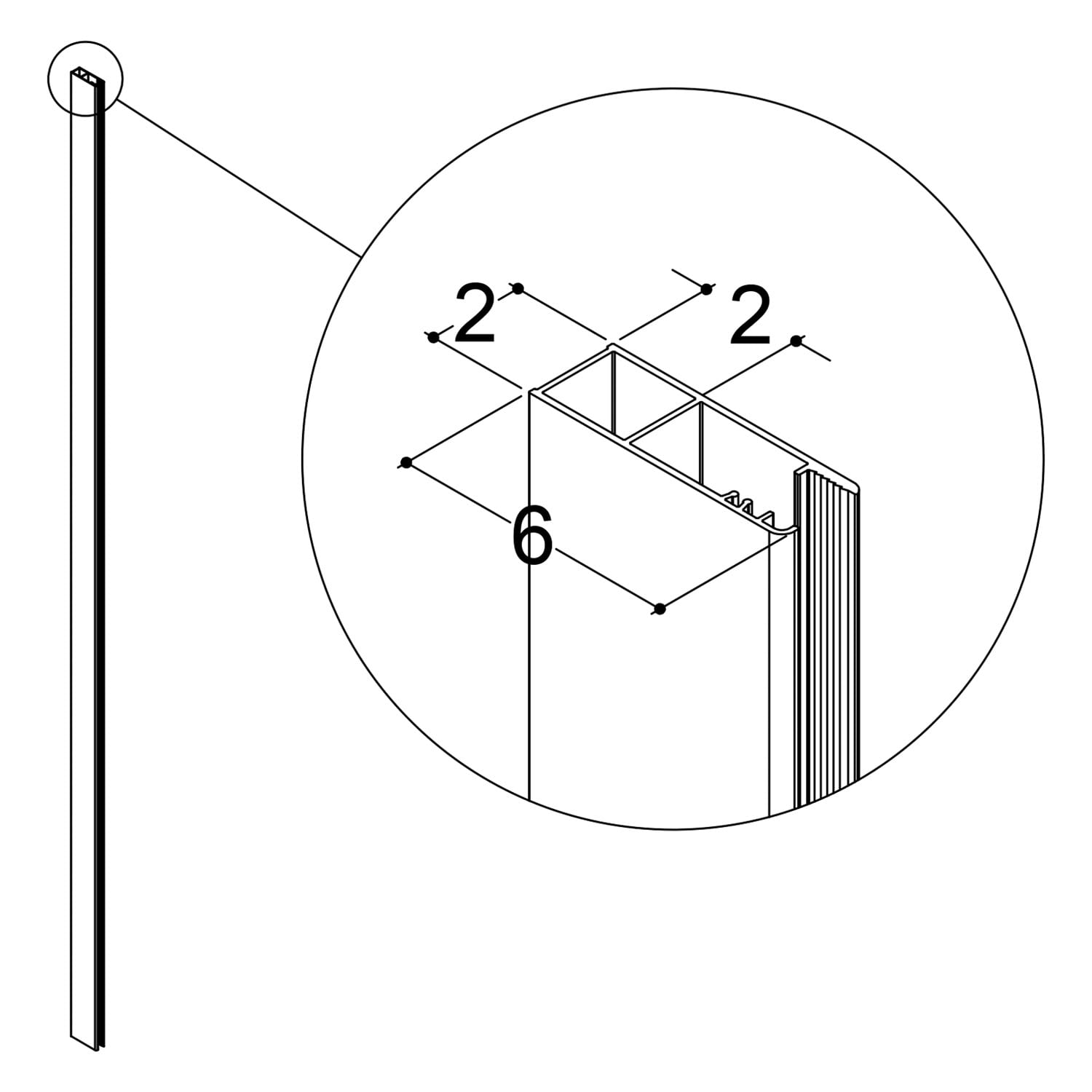 2
2
6