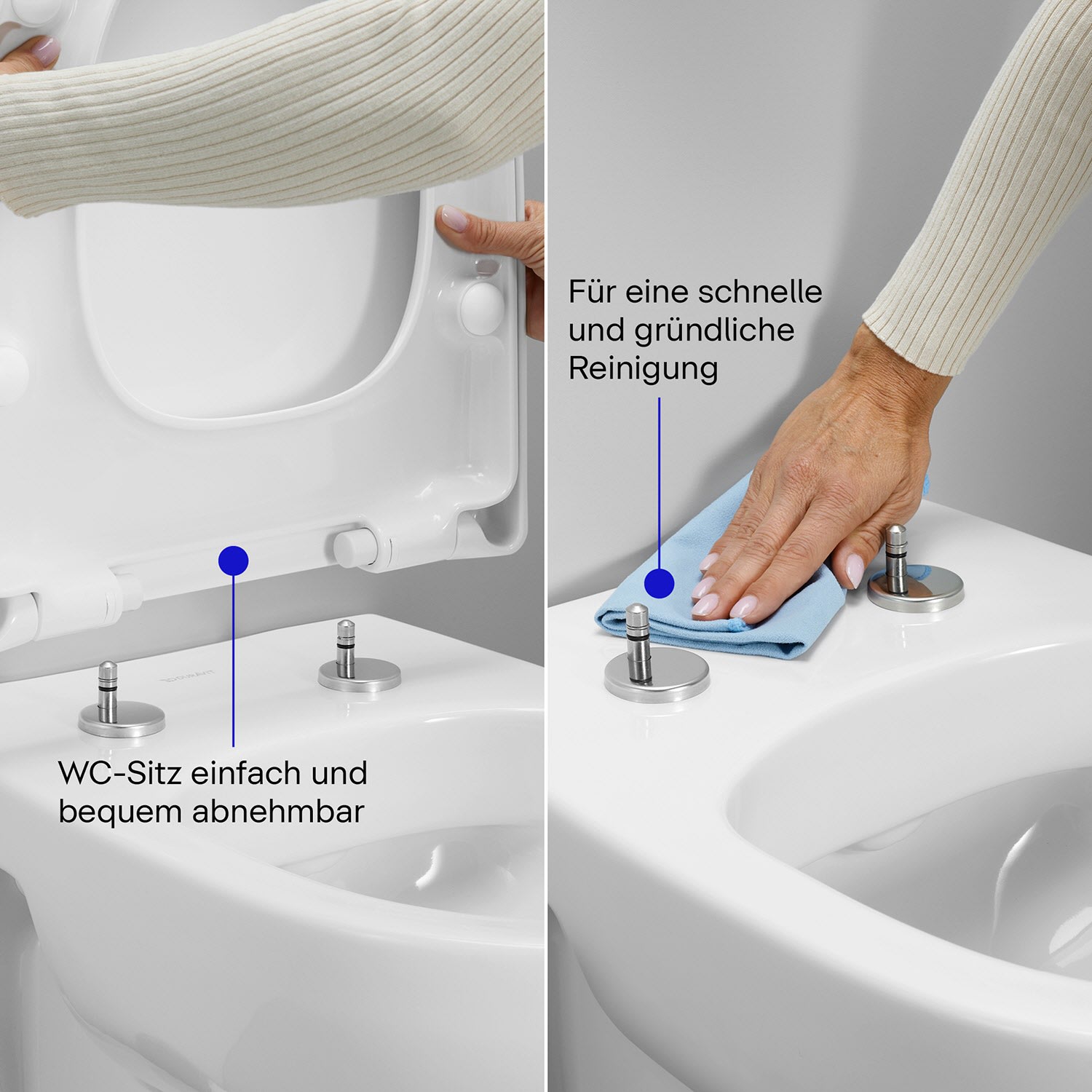 WC-Sitz einfach und bequem abnehmbar

Für eine schnelle und gründliche Reinigung